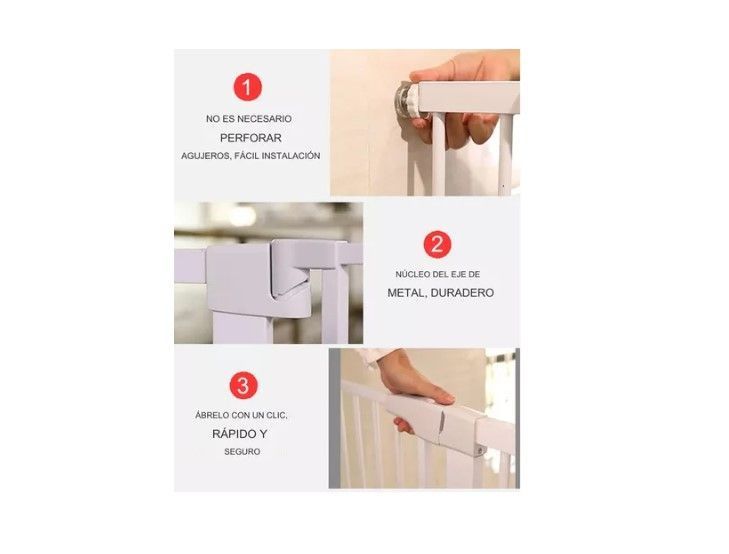 1

NO ES NECESARIO

PERFORAR

AGUJEROS, FÁCIL INSTALACIÓN

2

NÚCLEO DEL EJE DE

METAL, DURADERO

3

ÁBRELO CON UN CLIC,

RÁPIDO Y

SEGURO