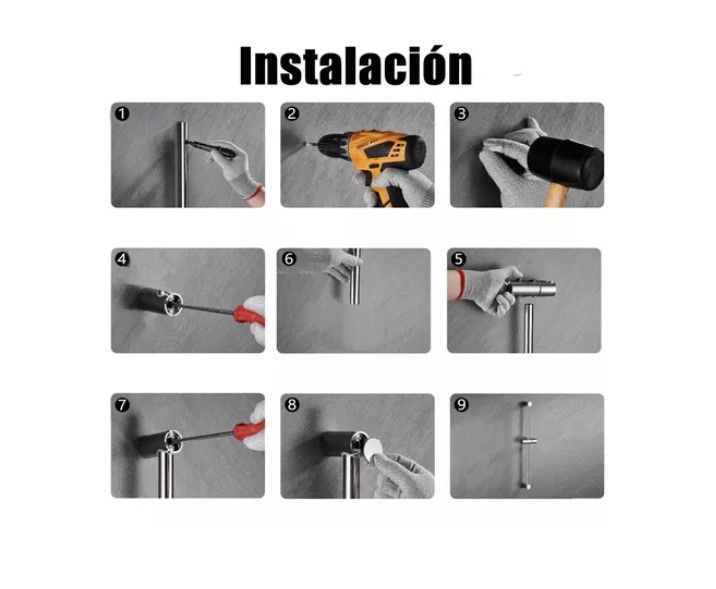 Instalación

1
2
3
4
6
5
7
8
9