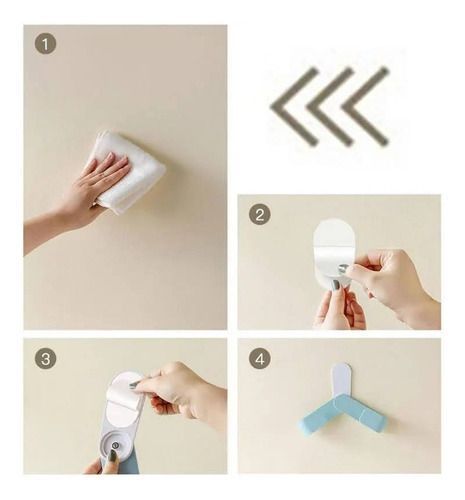 1

2

3

4