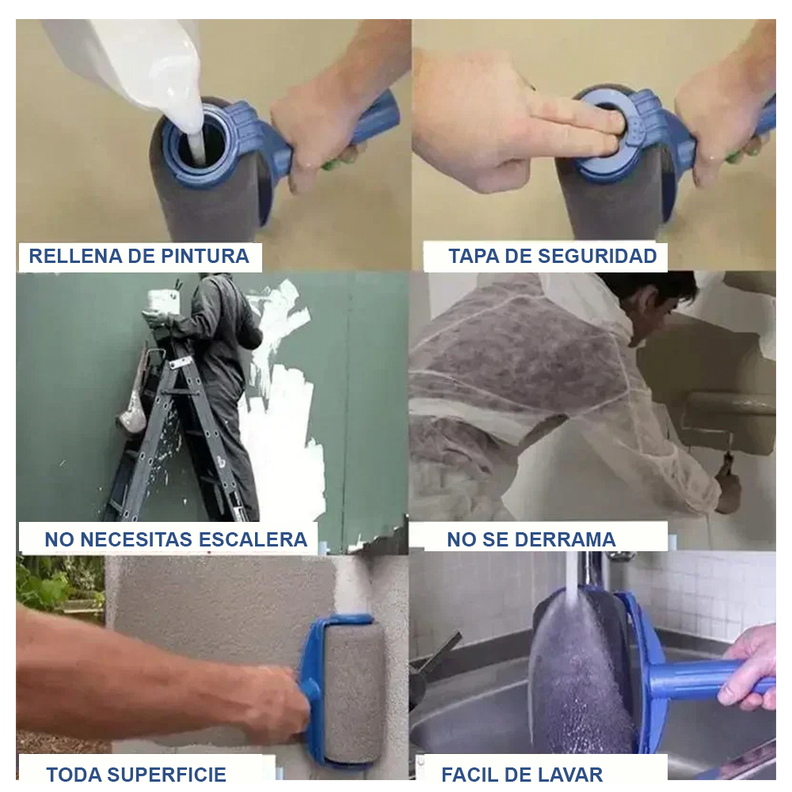 RELLENA DE PINTURA

TAPA DE SEGURIDAD

NO NECESITAS ESCALERA

NO SE DERRAMA

TODA SUPERFICIE

FACIL DE LAVAR