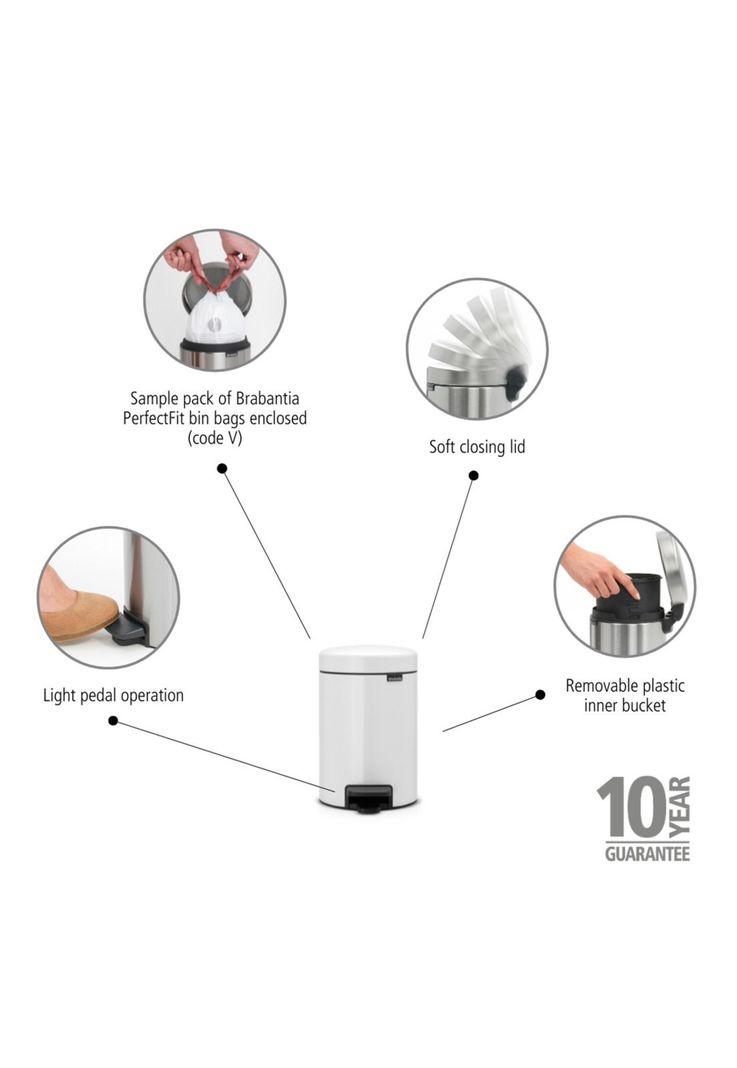 Sample pack of Brabantia PerfectFit bin bags enclosed (code V)

Soft closing lid

Light pedal operation

Removable plastic inner bucket

10 YEAR GUARANTEE