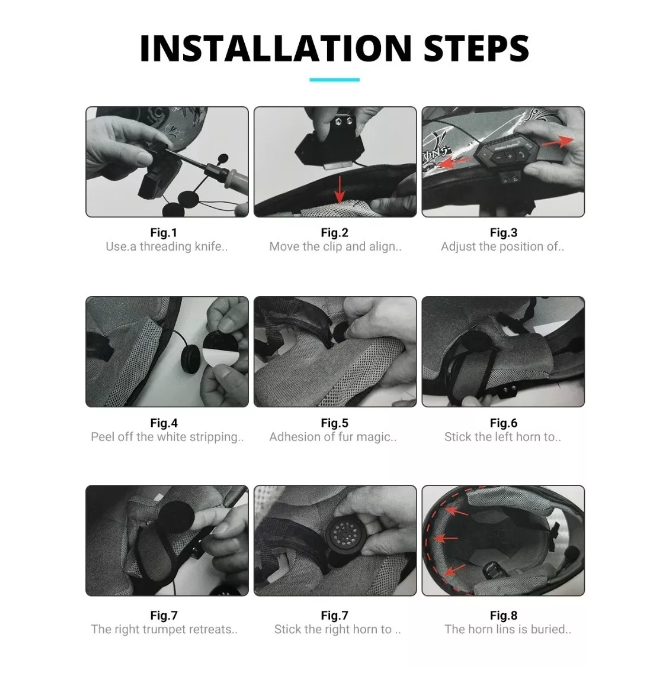 INSTALLATION STEPS

Fig.1
Use.a threading knife..

Fig.2
Move the clip and align..

Fig.3
Adjust the position of..

Fig.4
Peel off the white stripping..

Fig.5
Adhesion of fur magic..

Fig.6
Stick the left horn to..

Fig.7
The right trumpet retreats..

Fig.7
Stick the right horn to ..

Fig.8
The horn lins is buried..