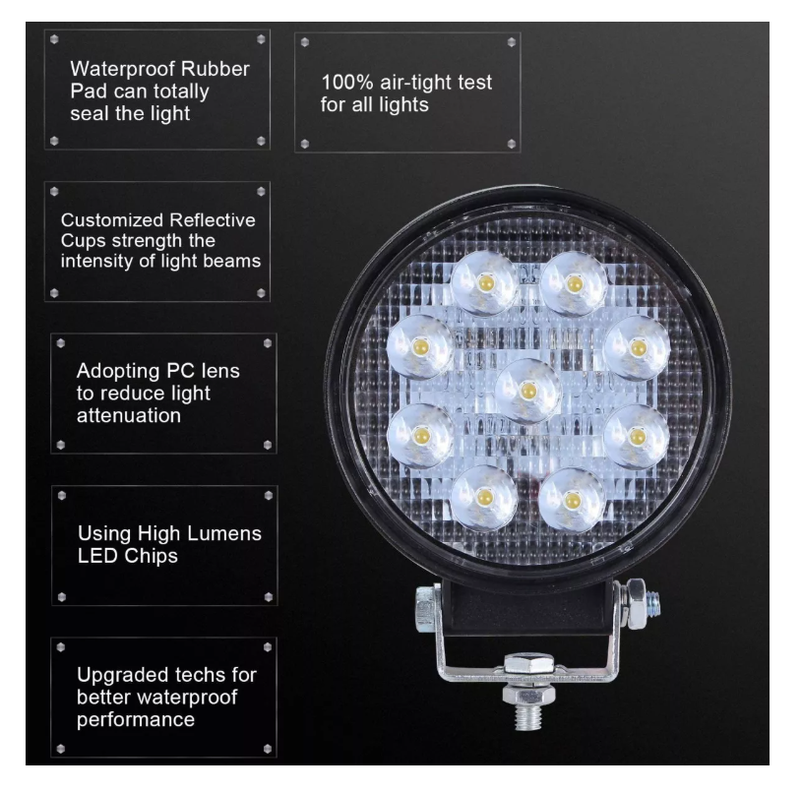 Waterproof Rubber Pad can totally seal the light

100% air-tight test for all lights

Customized Reflective Cups strength the intensity of light beams

Adopting PC lens to reduce light attenuation

Using High Lumens LED Chips

Upgraded techs for better waterproof performance