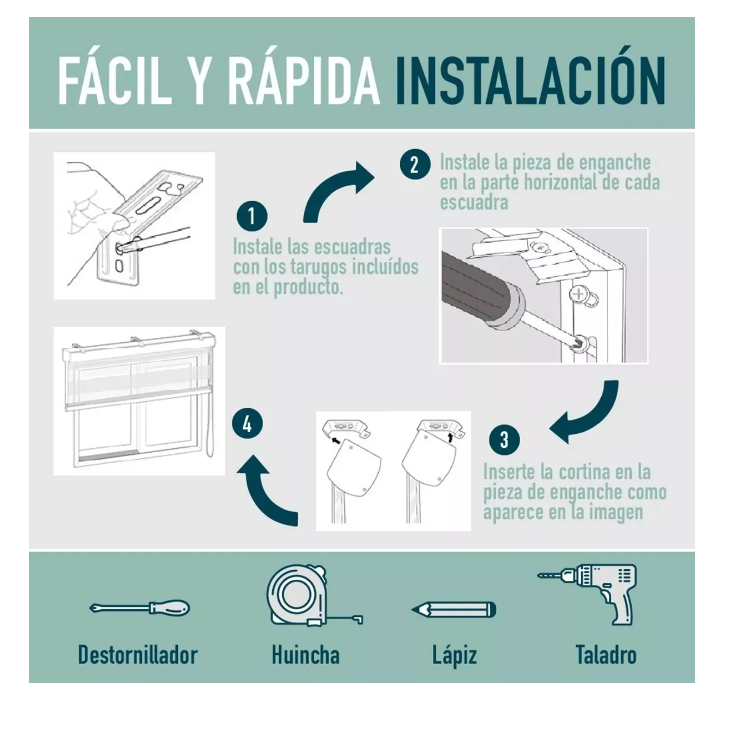 FÁCIL Y RÁPIDA INSTALACIÓN

1
Instale las escuadras con los tarugos incluídos en el producto.

2
Instale la pieza de enganche en la parte horizontal de cada escuadra

3
Inserte la cortina en la pieza de enganche como aparece en la imagen

4

Destornillador

Huincha

Lápiz

Taladro