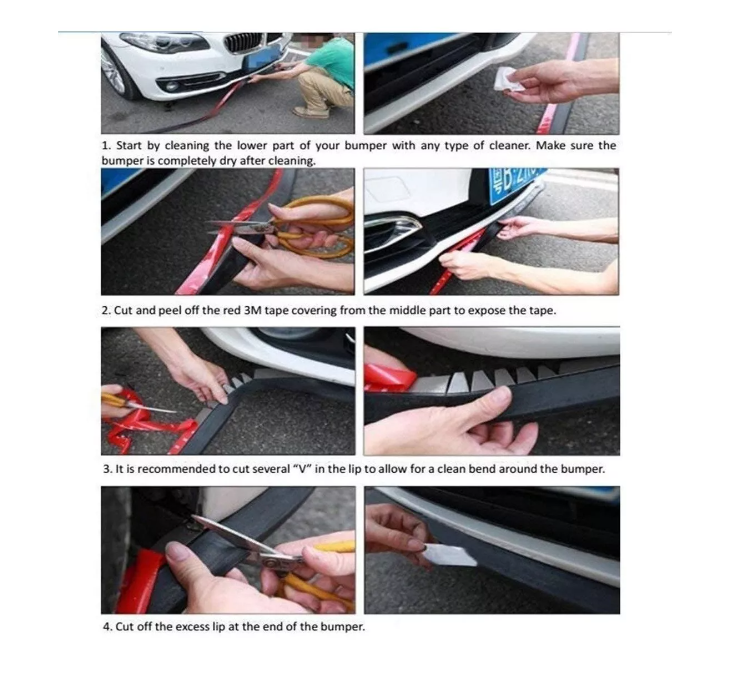 1. Start by cleaning the lower part of your bumper with any type of cleaner. Make sure the bumper is completely dry after cleaning.

2. Cut and peel off the red 3M tape covering from the middle part to expose the tape.

3. It is recommended to cut several "V" in the lip to allow for a clean bend around the bumper.

4. Cut off the excess lip at the end of the bumper.