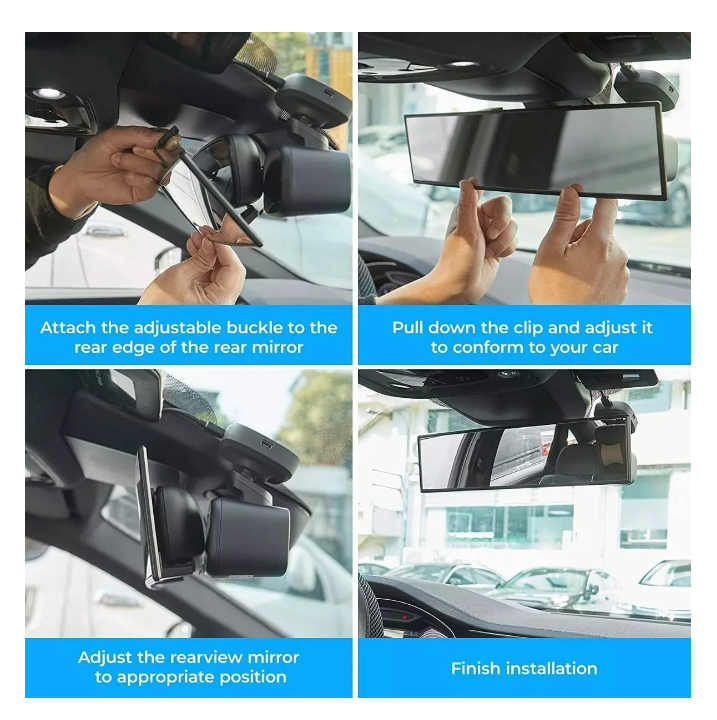 Attach the adjustable buckle to the rear edge of the rear mirror

Pull down the clip and adjust it to conform to your car

Adjust the rearview mirror to appropriate position

Finish installation