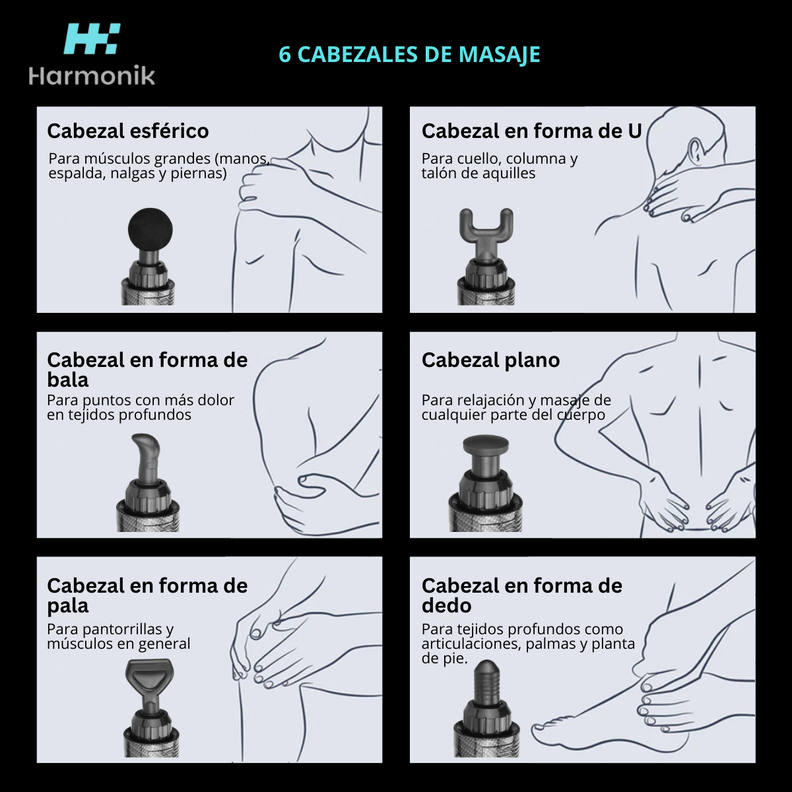 Harmonik

6 CABEZALES DE MASAJE

Cabezal esférico
Para músculos grandes (manos, espalda, nalgas y piernas)

Cabezal en forma de U
Para cuello, columna y talón de aquilles

Cabezal en forma de bala
Para puntos con más dolor en tejidos profundos

Cabezal plano
Para relajación y masaje de cualquier parte del cuerpo

Cabezal en forma de pala
Para pantorrillas y músculos en general

Cabezal en forma de dedo
Para tejidos profundos como articulaciones, palmas y planta de pie.