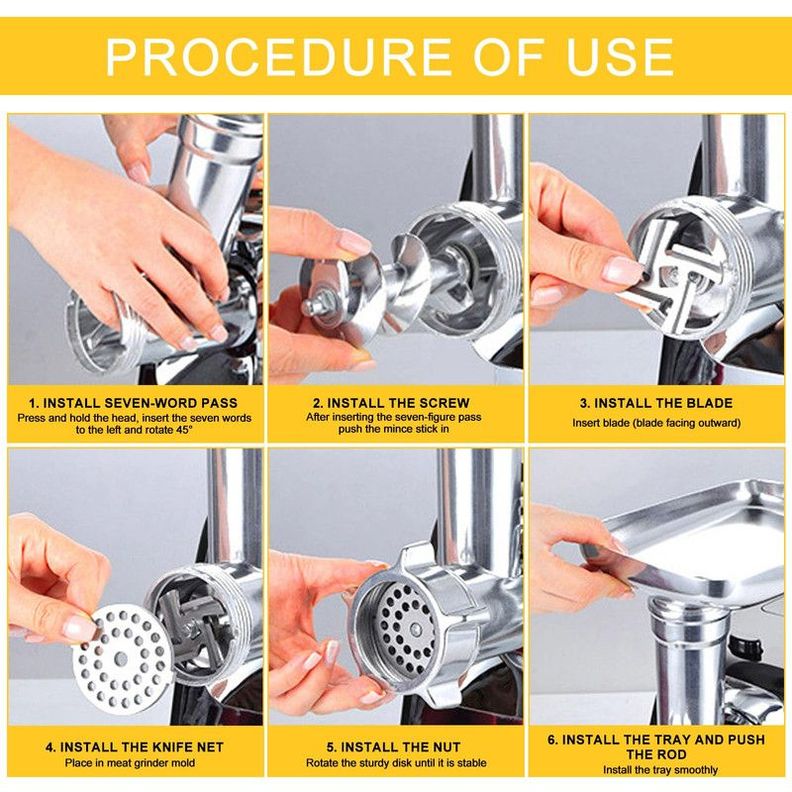 PROCEDURE OF USE

1. INSTALL SEVEN-WORD PASS
Press and hold the head, insert the seven words to the left and rotate 45°

2. INSTALL THE SCREW
After inserting the seven-figure pass push the mince stick in

3. INSTALL THE BLADE
Insert blade (blade facing outward)

4. INSTALL THE KNIFE NET
Place in meat grinder mold

5. INSTALL THE NUT
Rotate the sturdy disk until it is stable

6. INSTALL THE TRAY AND PUSH THE ROD
Install the tray smoothly