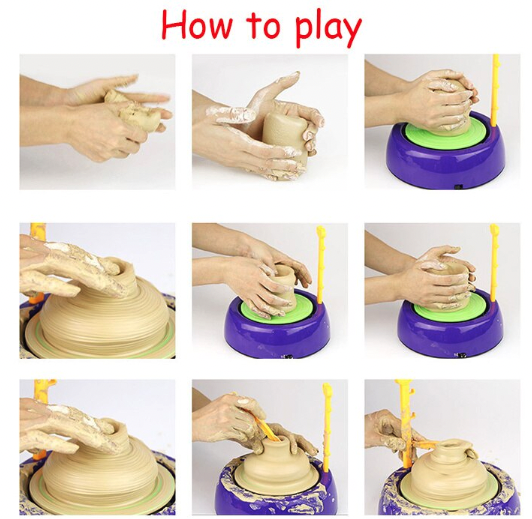 How to play