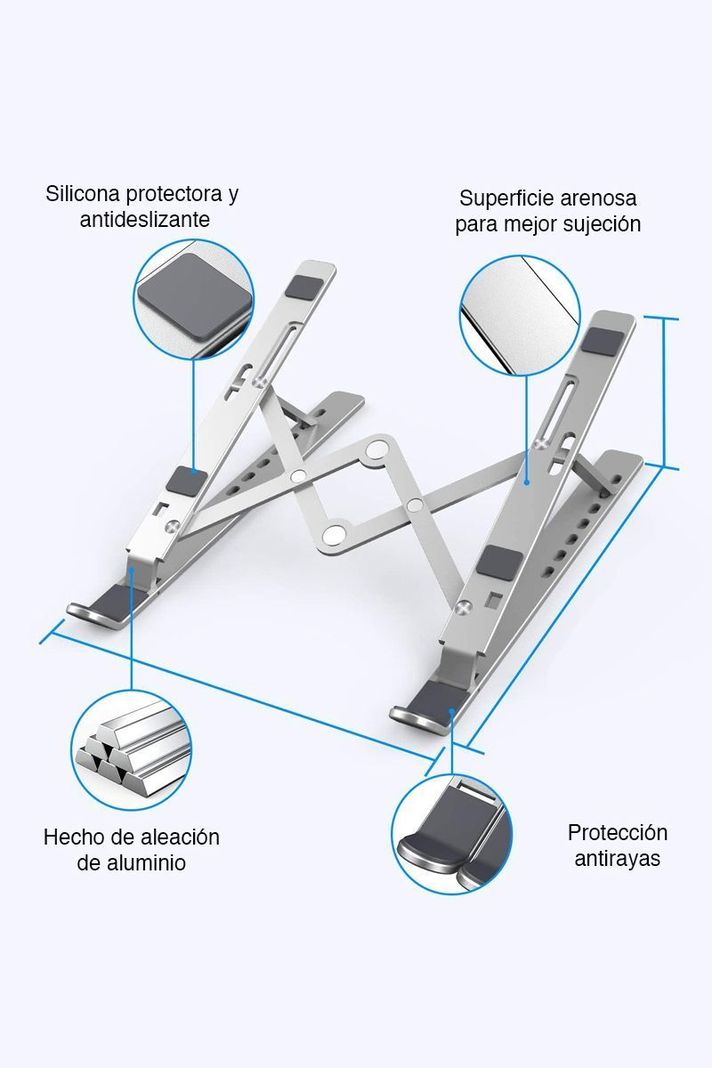 Silicona protectora y antideslizante

Superficie arenosa para mejor sujeción

Hecho de aleación de aluminio

Protección antirayas