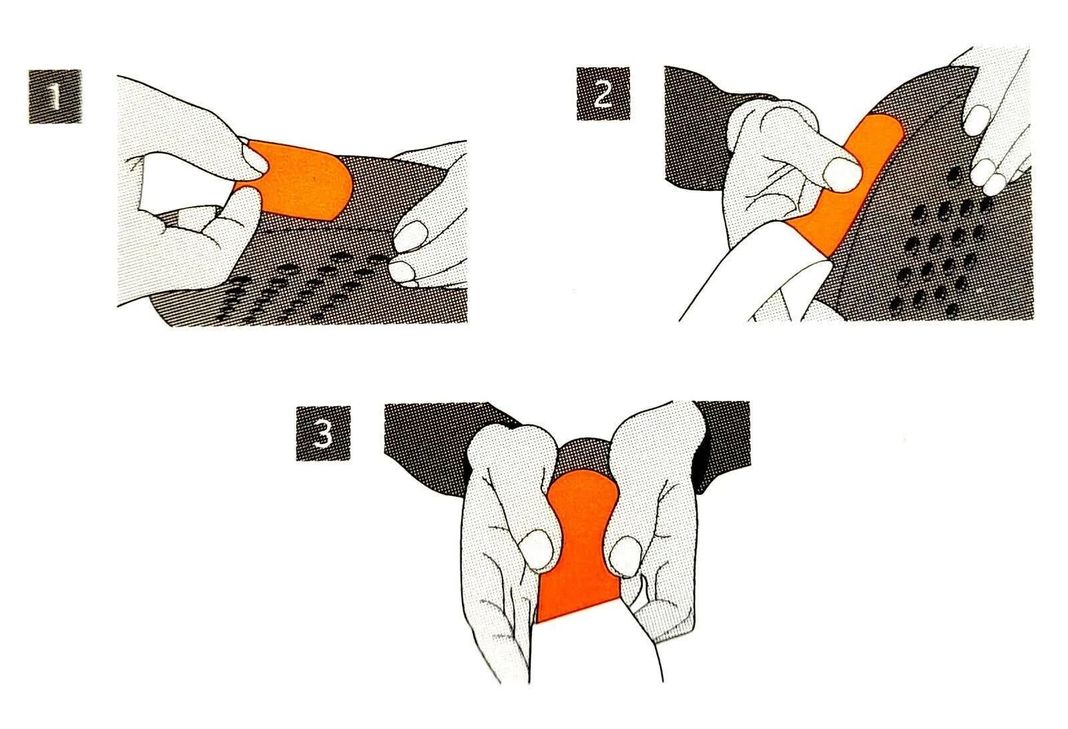 1

2

3