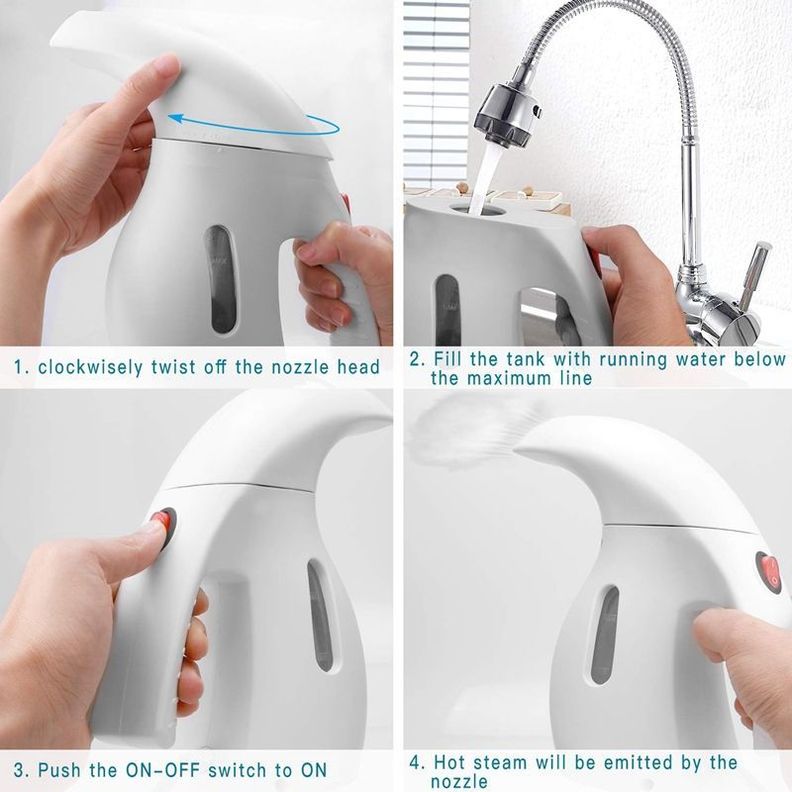 1. clockwisely twist off the nozzle head

2. Fill the tank with running water below the maximum line

3. Push the ON-OFF switch to ON

4. Hot steam will be emitted by the nozzle