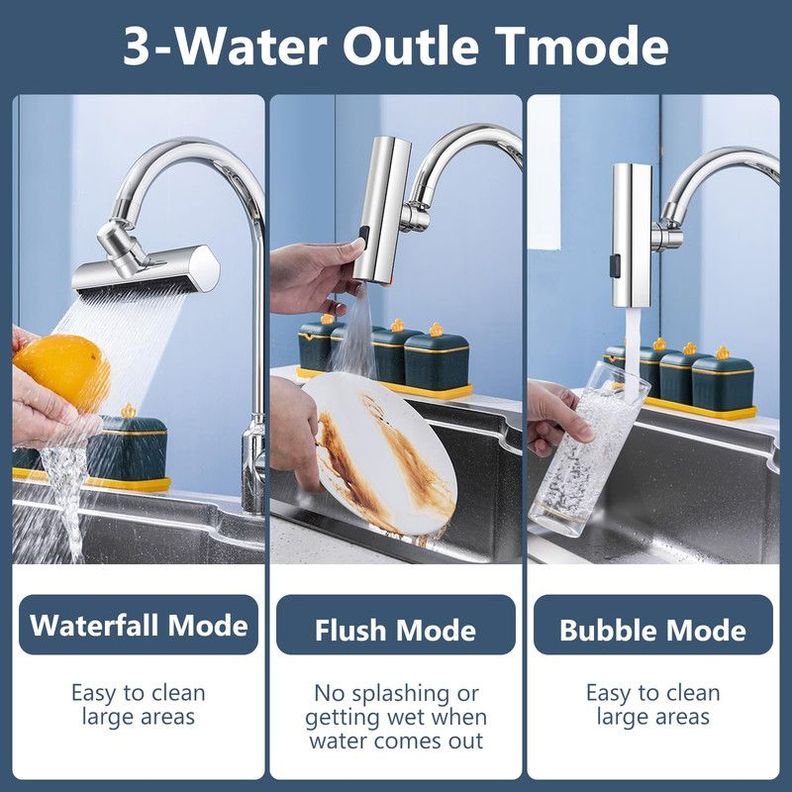 3-Water Outle Tmode

Waterfall Mode

Easy to clean large areas

Flush Mode

No splashing or getting wet when water comes out

Bubble Mode

Easy to clean large areas