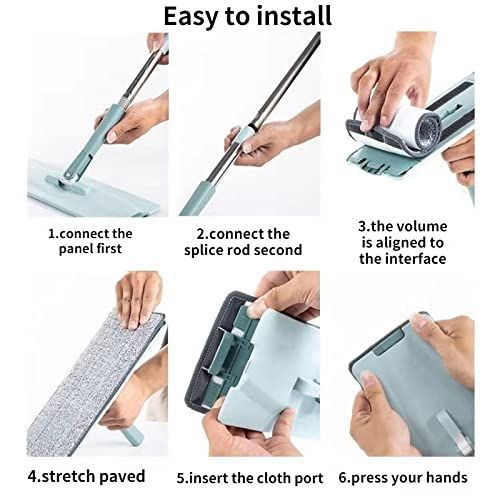 Easy to install

1.connect the panel first

2.connect the splice rod second

3.the volume is aligned to the interface

4.stretch paved

5.insert the cloth port

6.press your hands