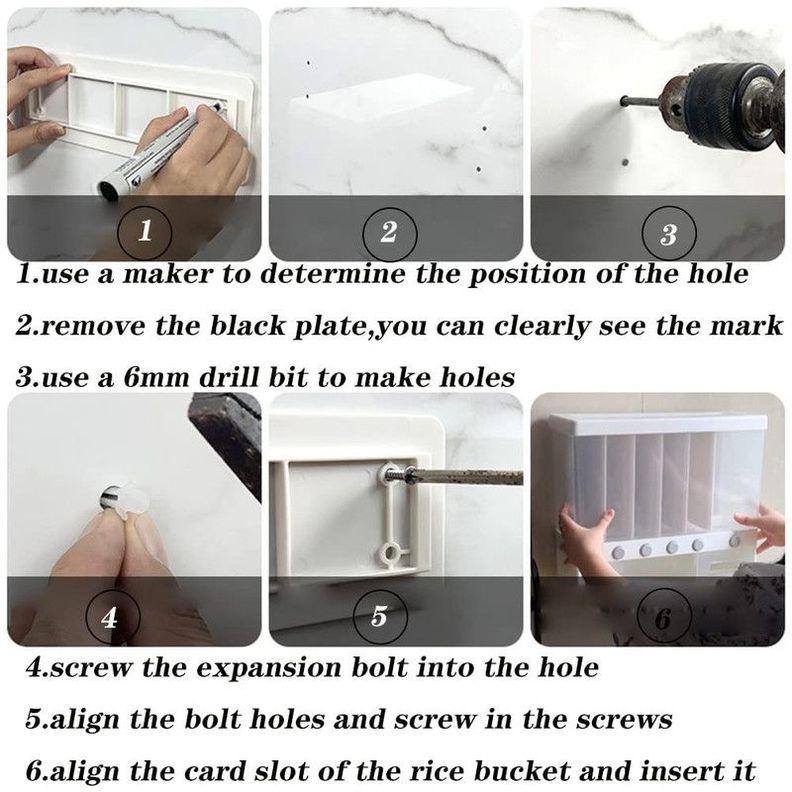 1

2

3

1.use a maker to determine the position of the hole

2.remove the black plate,you can clearly see the mark

3.use a 6mm drill bit to make holes

4

5

6

4.screw the expansion bolt into the hole

5.align the bolt holes and screw in the screws

6.align the card slot of the rice bucket and insert it