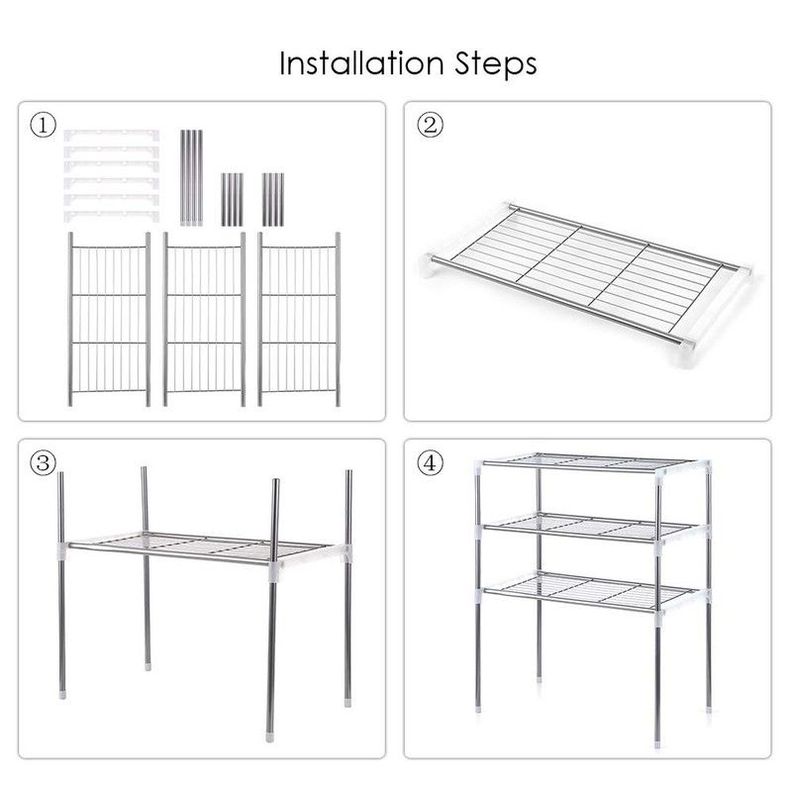 Installation Steps

①

②

③

④