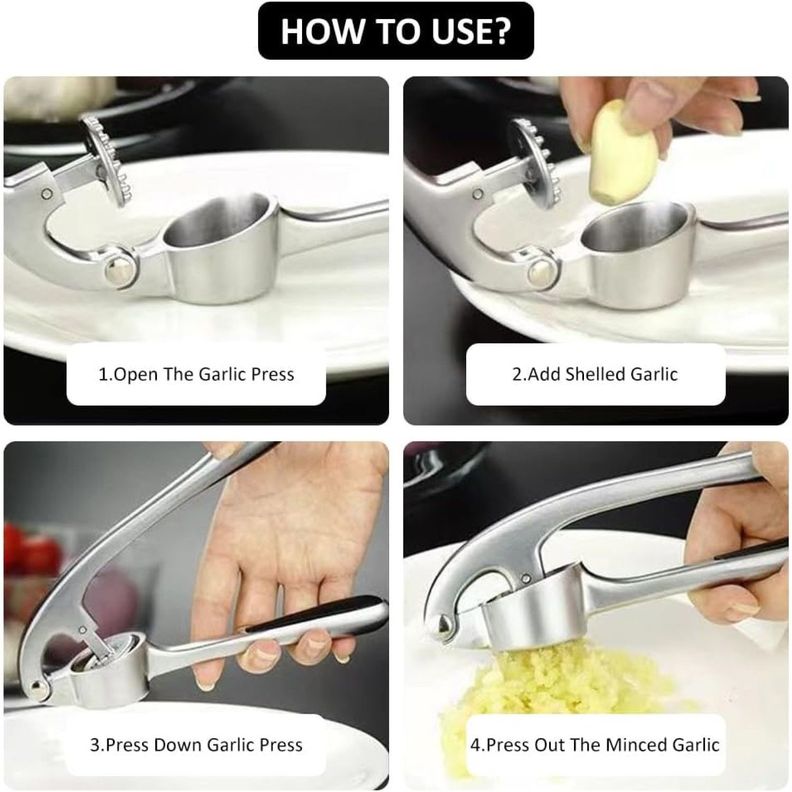 HOW TO USE?

1.Open The Garlic Press

2.Add Shelled Garlic

3.Press Down Garlic Press

4.Press Out The Minced Garlic