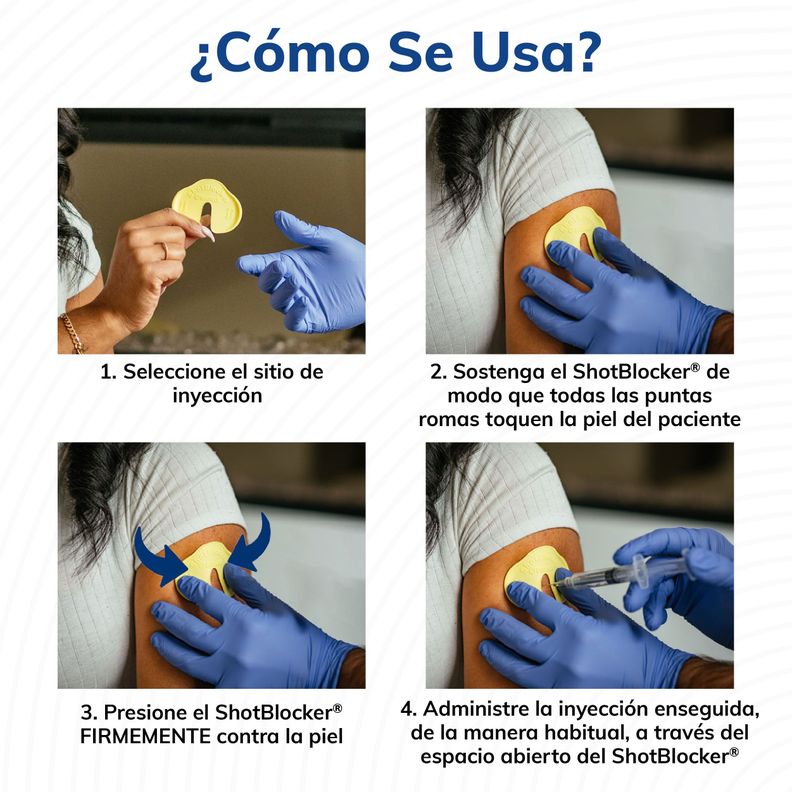 ¿Cómo Se Usa?

1. Seleccione el sitio de inyección

2. Sostenga el ShotBlocker® de modo que todas las puntas romas toquen la piel del paciente

3. Presione el ShotBlocker® FIRMEMENTE contra la piel

4. Administre la inyección enseguida, de la manera habitual, a través del espacio abierto del ShotBlocker®