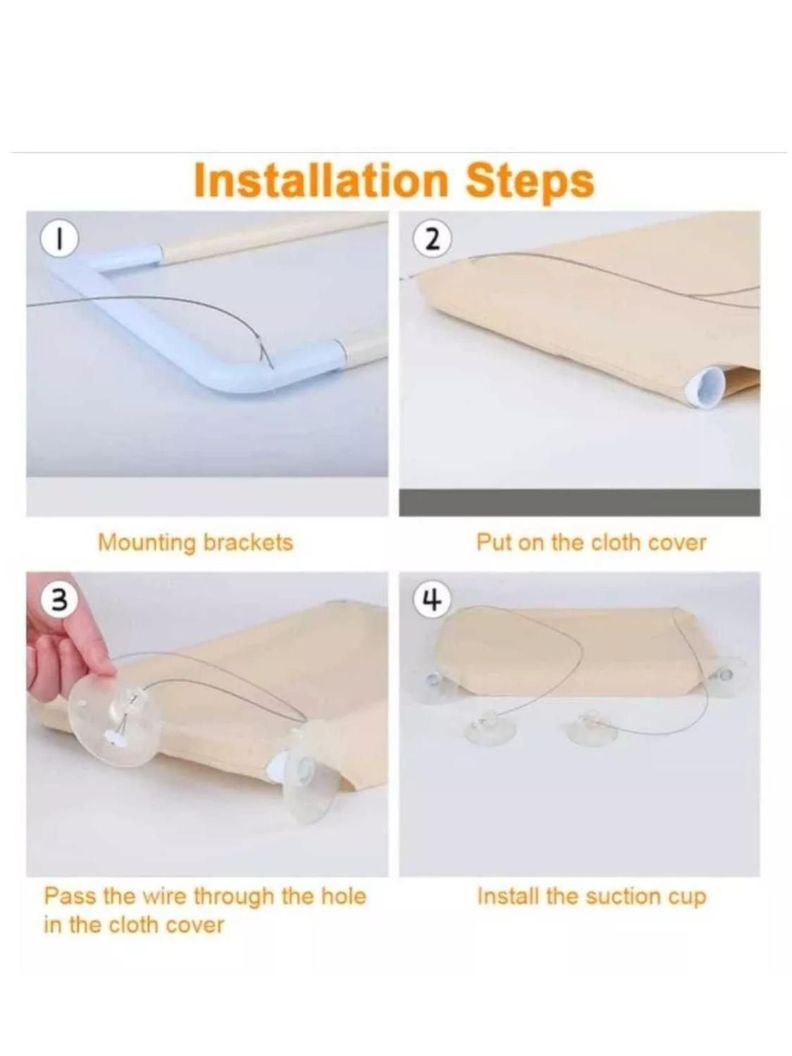 Installation Steps

1

Mounting brackets

2

Put on the cloth cover

3

Pass the wire through the hole in the cloth cover

4

Install the suction cup