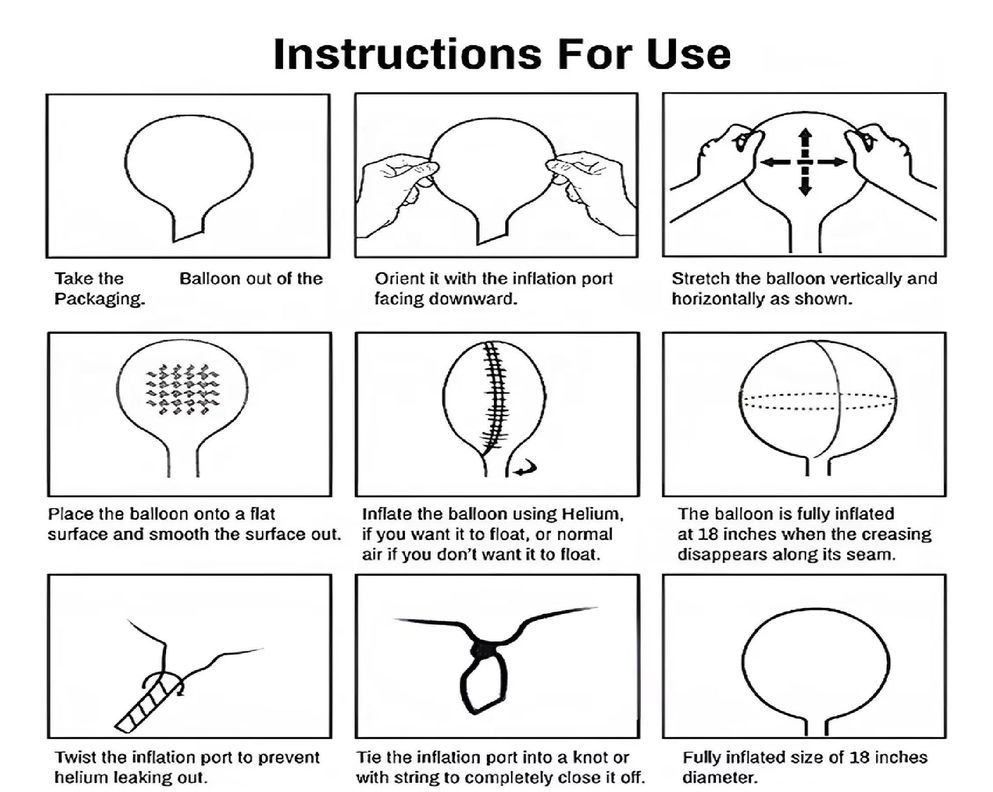 Instructions For Use

Take the Balloon out of the Packaging.

Orient it with the inflation port facing downward.

Stretch the balloon vertically and horizontally as shown.

Place the balloon onto a flat surface and smooth the surface out.

Inflate the balloon using Helium, if you want it to float, or normal air if you don't want it to float.

The balloon is fully inflated at 18 inches when the creasing disappears along its seam.

Twist the inflation port to prevent helium leaking out.

Tie the inflation port into a knot or with string to completely close it off.

Fully inflated size of 18 inches diameter.