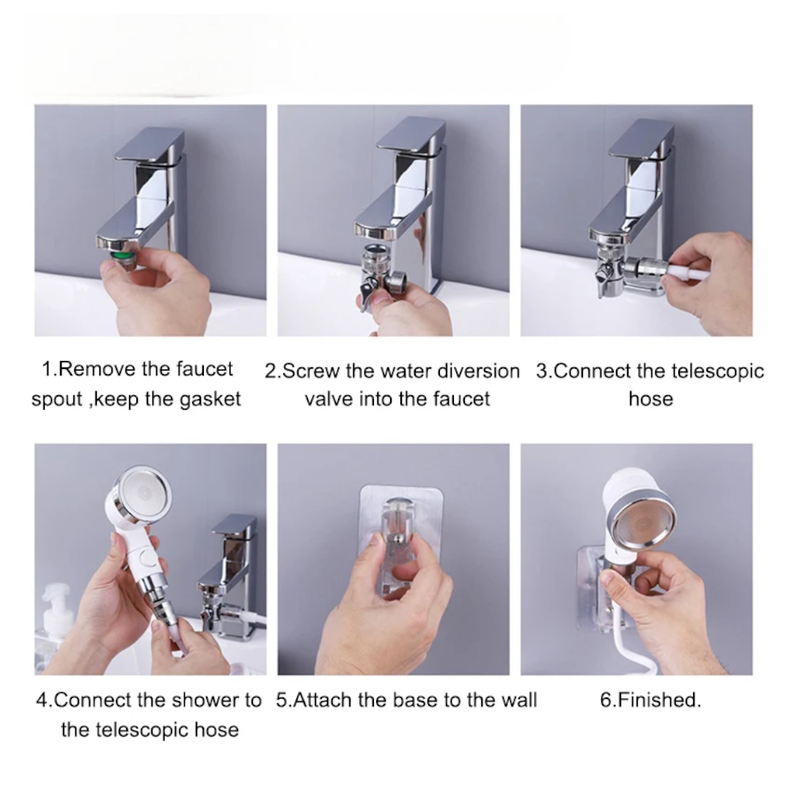 1.Remove the faucet spout ,keep the gasket

2.Screw the water diversion valve into the faucet

3.Connect the telescopic hose

4.Connect the shower to the telescopic hose

5.Attach the base to the wall

6.Finished.