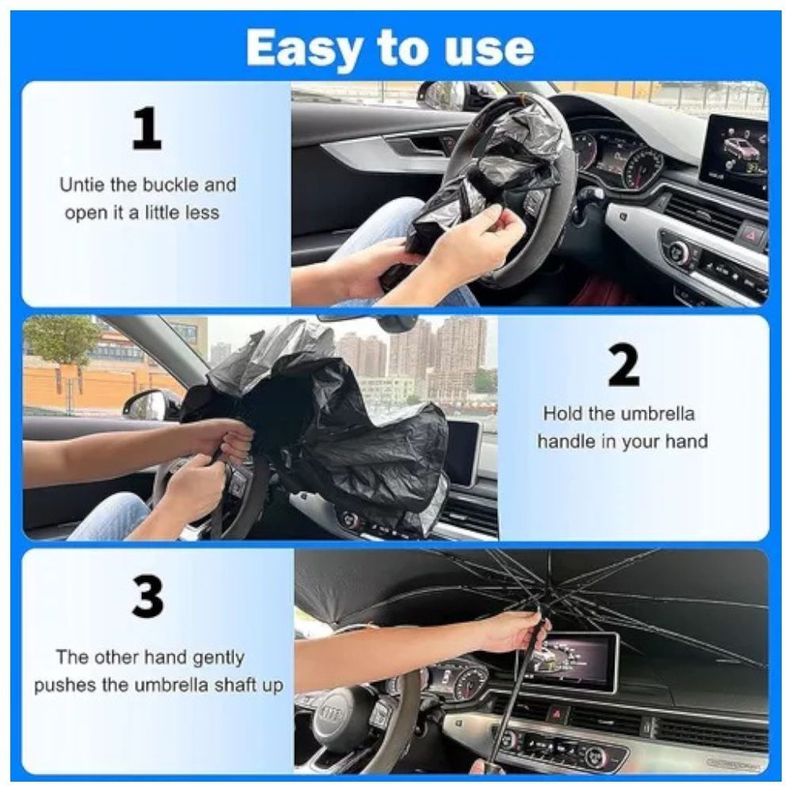 Easy to use

1

Untie the buckle and open it a little less

2

Hold the umbrella handle in your hand

3

The other hand gently pushes the umbrella shaft up