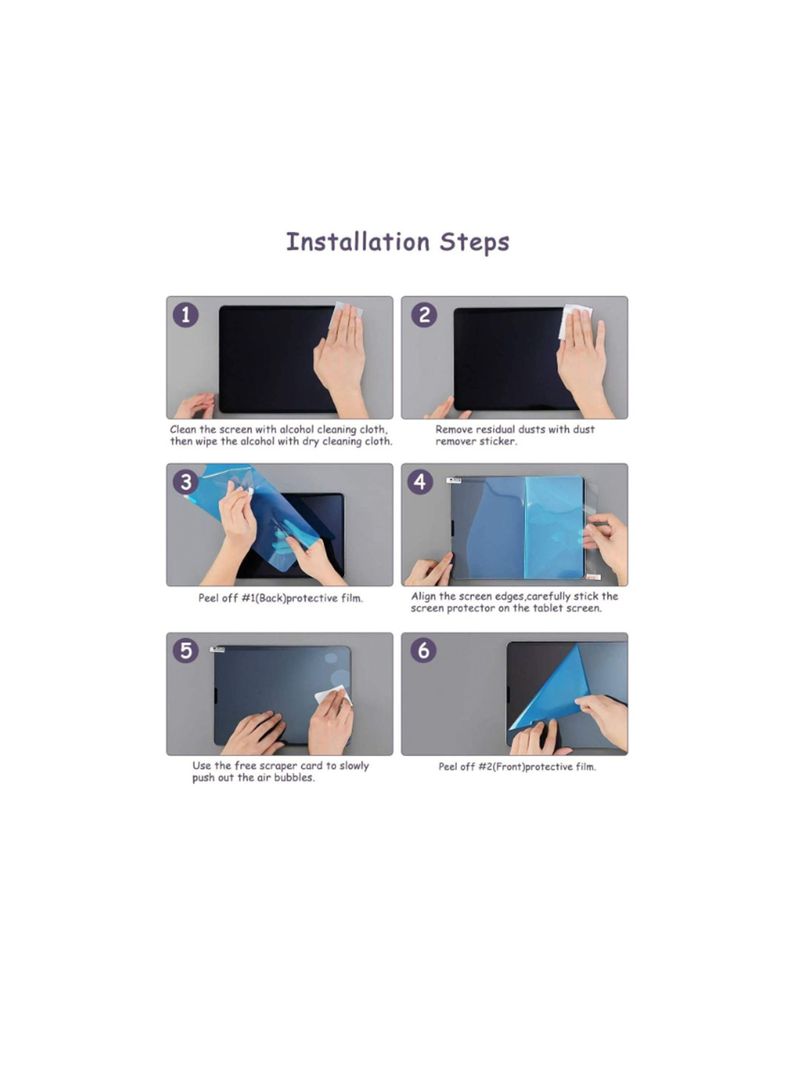 Installation Steps

1

Clean the screen with alcohol cleaning cloth, then wipe the alcohol with dry cleaning cloth.

2

Remove residual dusts with dust remover sticker.

3

Peel off #1(Back)protective film.

4

Align the screen edges,carefully stick the screen protector on the tablet screen.

5

Use the free scraper card to slowly push out the air bubbles.

6

Peel off #2(Front)protective film.