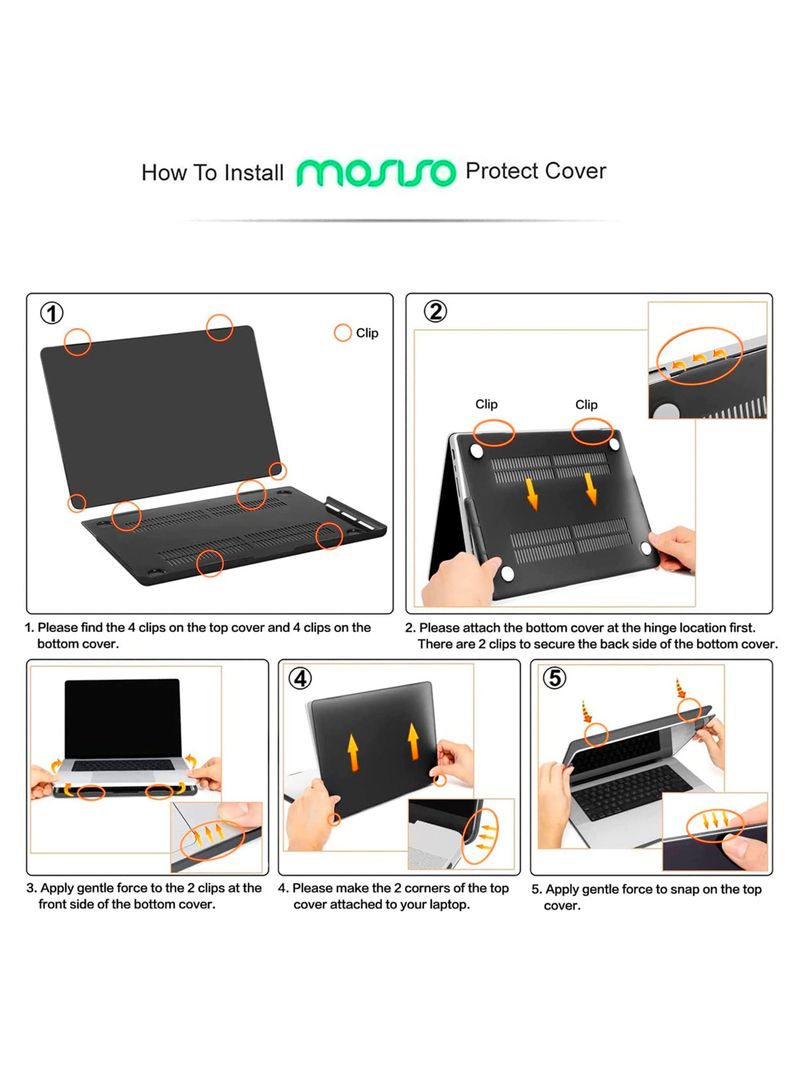 How To Install mosiso Protect Cover

①

Clip

1. Please find the 4 clips on the top cover and 4 clips on the bottom cover.

②

Clip

Clip

2. Please attach the bottom cover at the hinge location first. There are 2 clips to secure the back side of the bottom cover.

3. Apply gentle force to the 2 clips at the front side of the bottom cover.

④

4. Please make the 2 corners of the top cover attached to your laptop.

⑤

5. Apply gentle force to snap on the top cover.