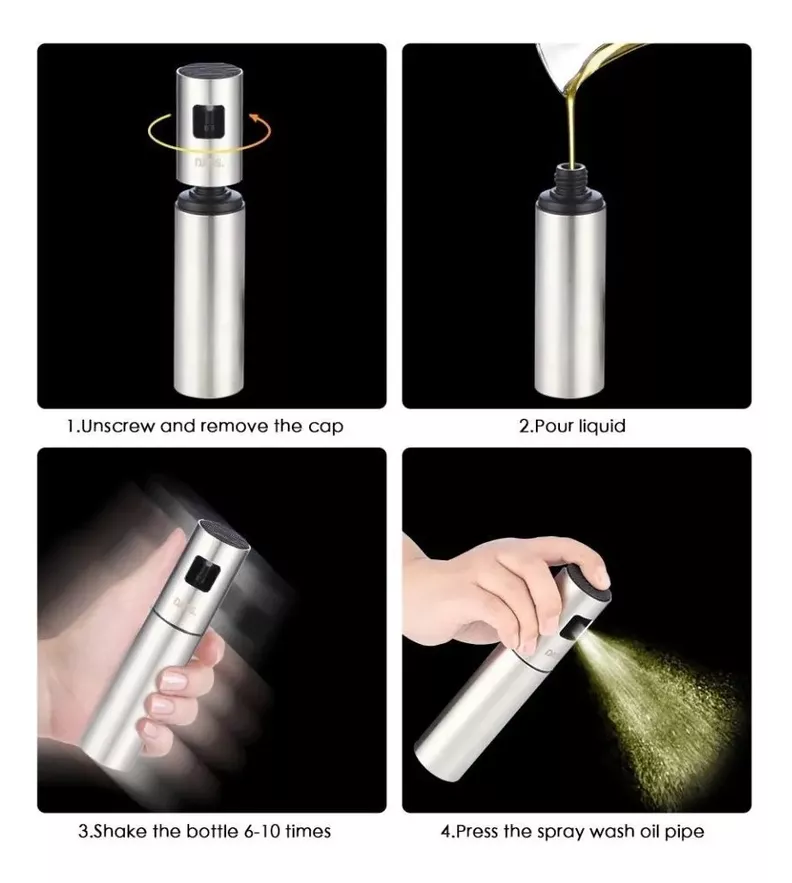 1.Unscrew and remove the cap

2.Pour liquid

3.Shake the bottle 6-10 times

4.Press the spray wash oil pipe