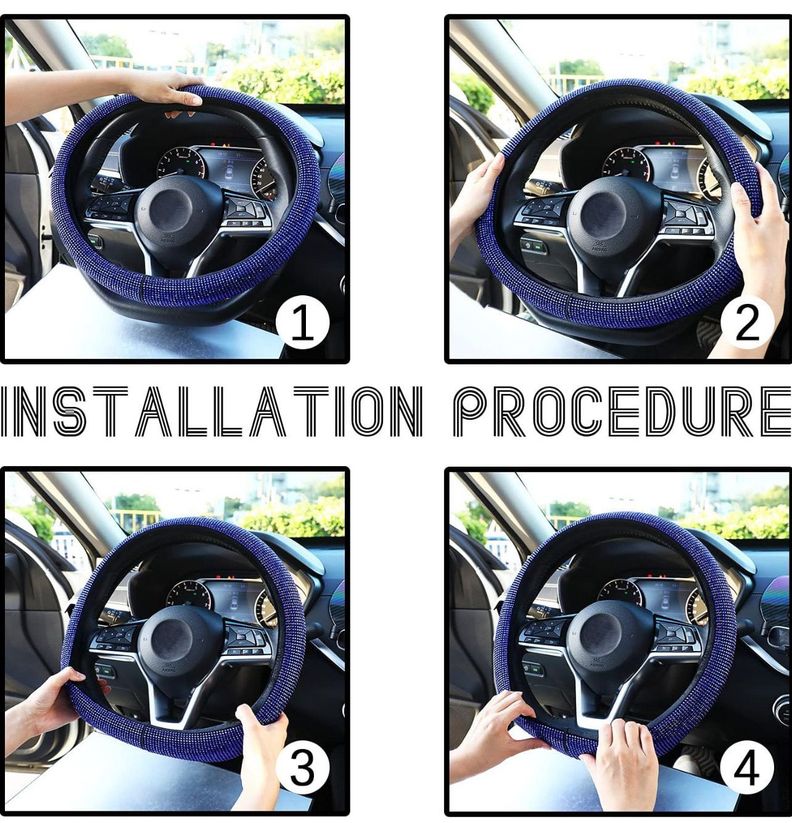 1

2

INSTALLATION PROCEDURE

3

4