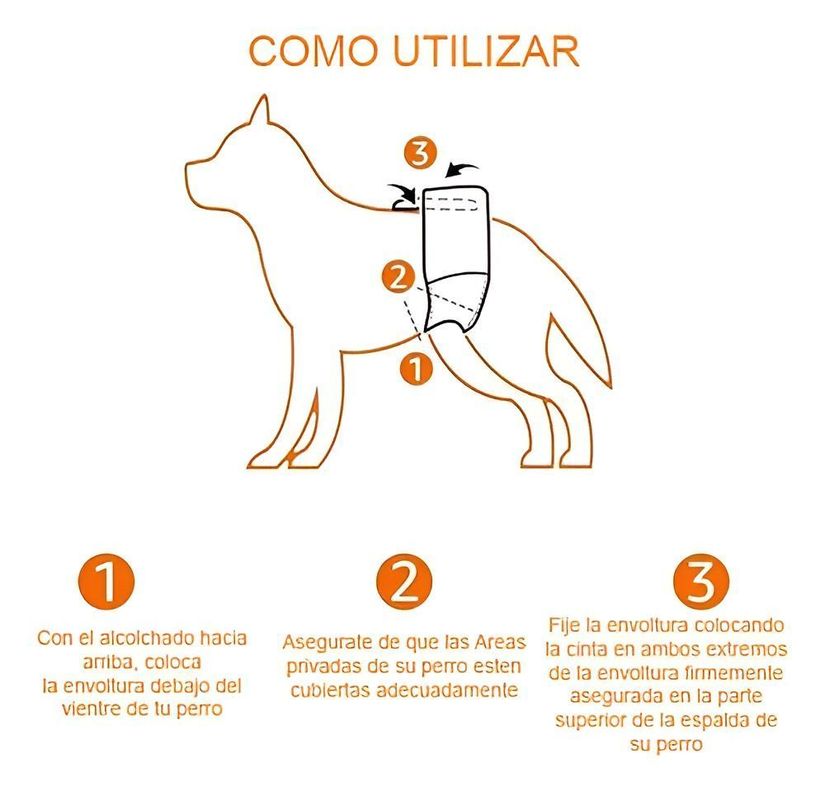 COMO UTILIZAR

3

2

1

1

Con el alcolchado hacia arriba, coloca la envoltura debajo del vientre de tu perro

2

Asegurate de que las Areas privadas de su perro esten cubiertas adecuadamente

3

Fije la envoltura colocando la cinta en ambos extremos de la envoltura firmemente asegurada en la parte superior de la espalda de su perro