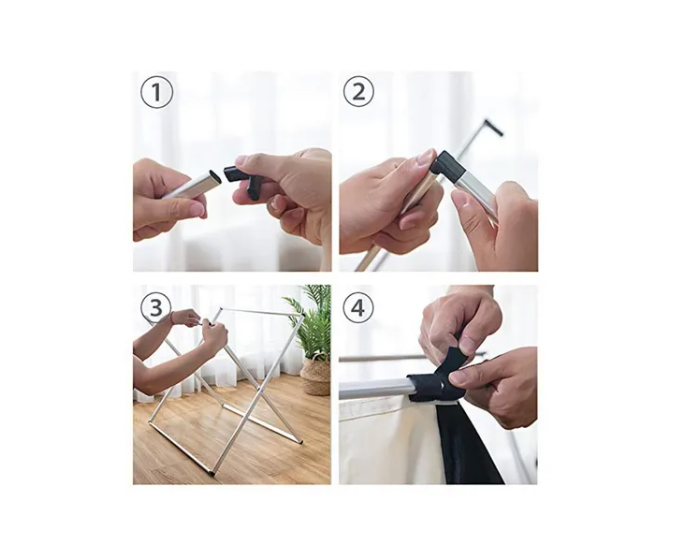 1

2

3

4