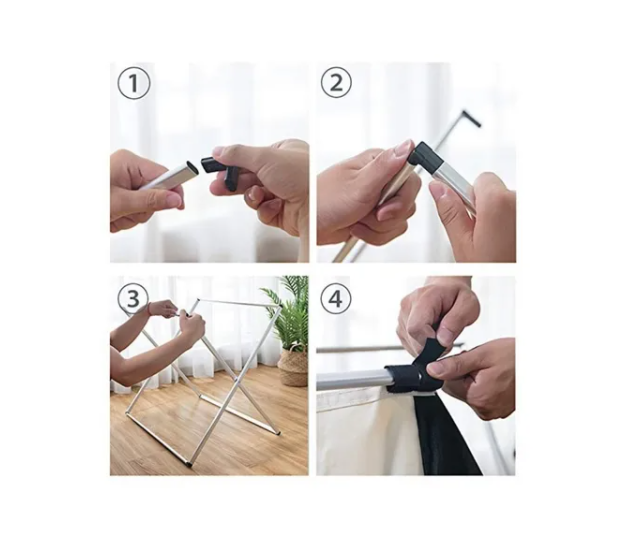 1
2
3
4