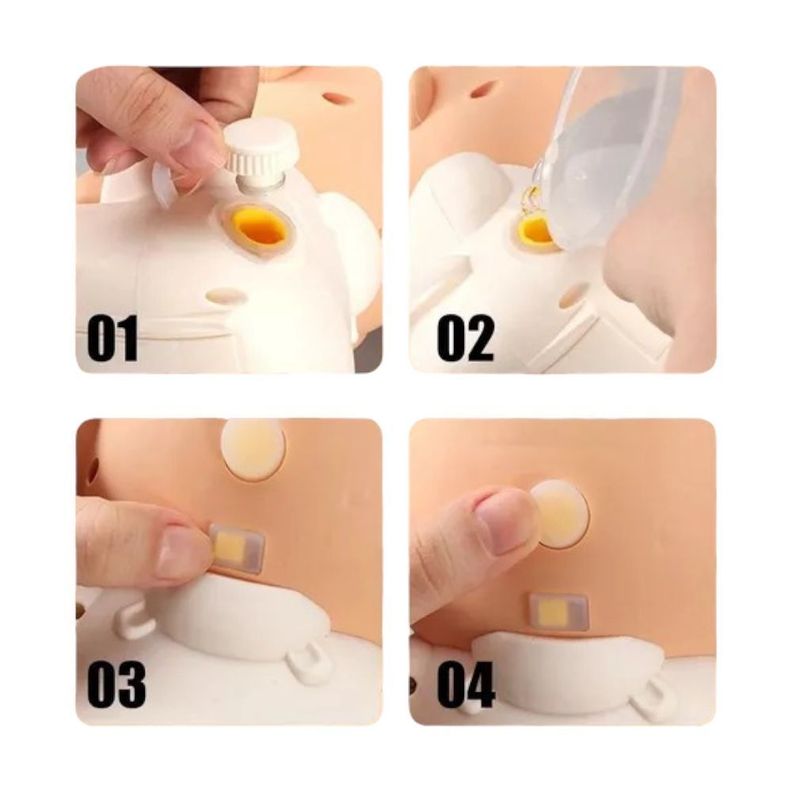 01

02

03

04