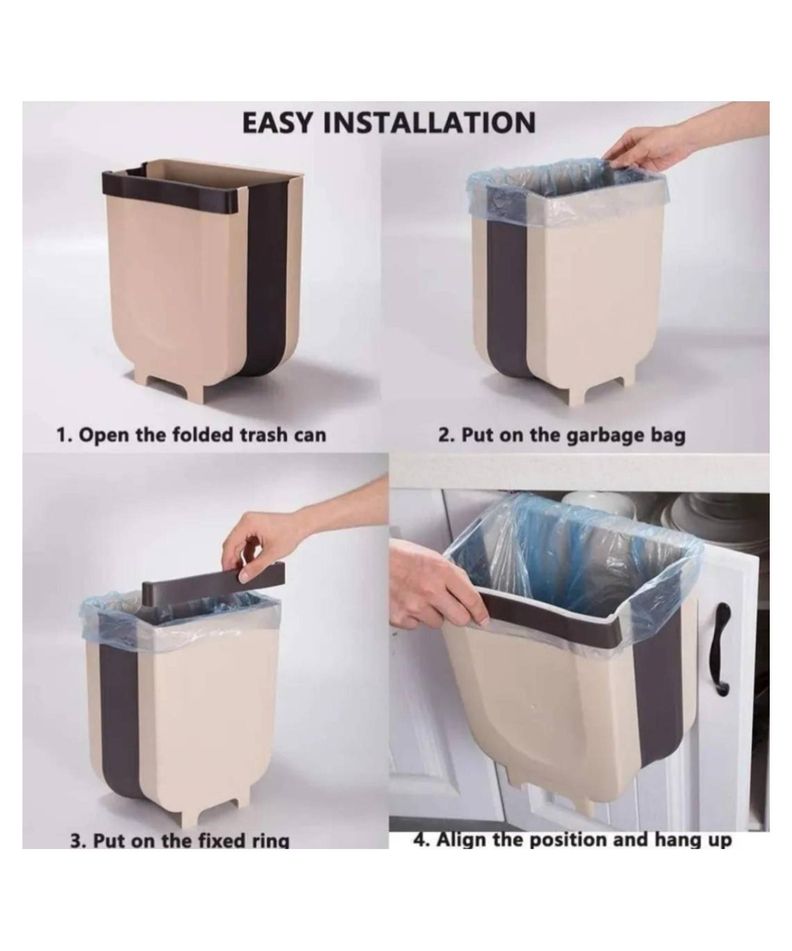 EASY INSTALLATION

1. Open the folded trash can

2. Put on the garbage bag

3. Put on the fixed ring

4. Align the position and hang up