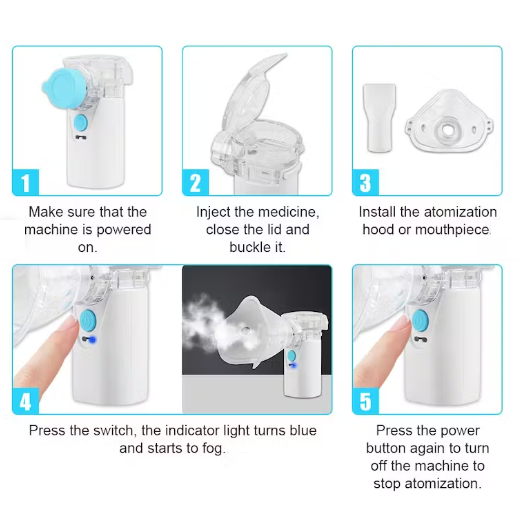 1

Make sure that the machine is powered on.

2

Inject the medicine, close the lid and buckle it.

3

Install the atomization hood or mouthpiece.

4

Press the switch, the indicator light turns blue and starts to fog.

5

Press the power button again to turn off the machine to stop atomization.