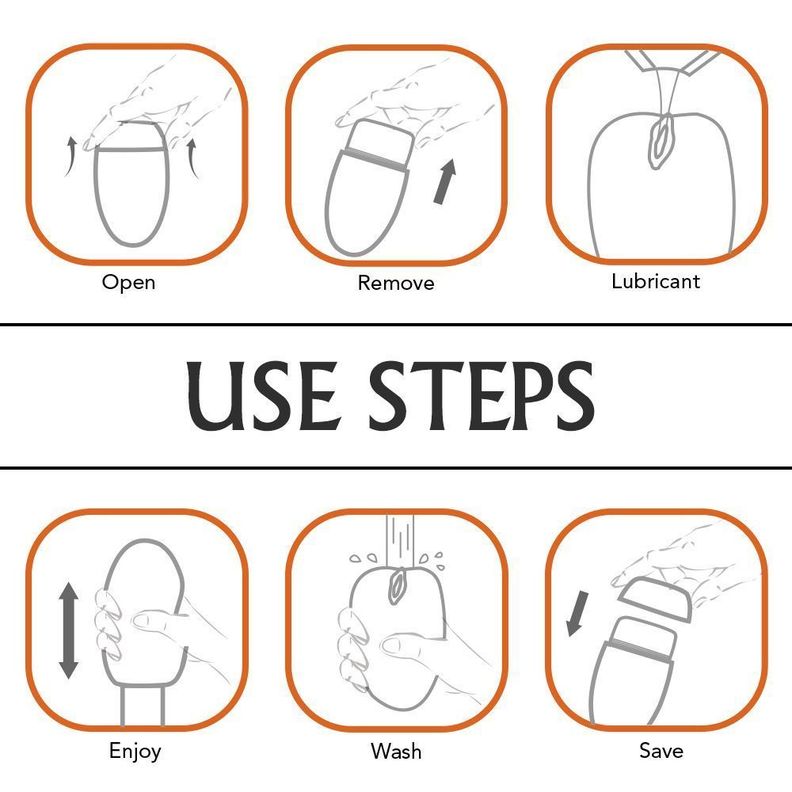 Open

Remove

Lubricant

USE STEPS

Enjoy

Wash

Save