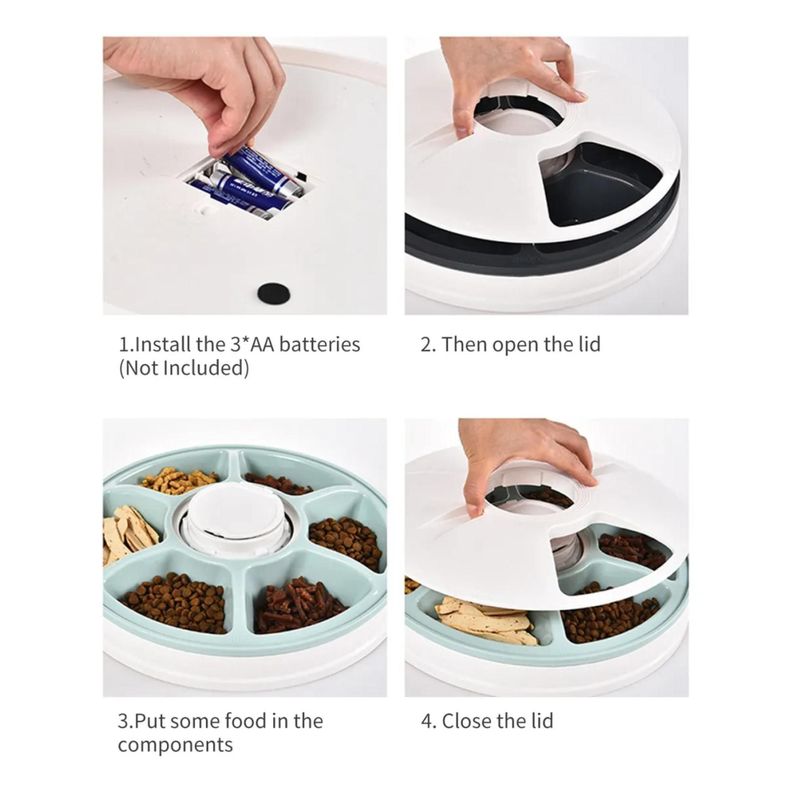 1.Install the 3*AA batteries (Not Included)

2. Then open the lid

3.Put some food in the components

4. Close the lid