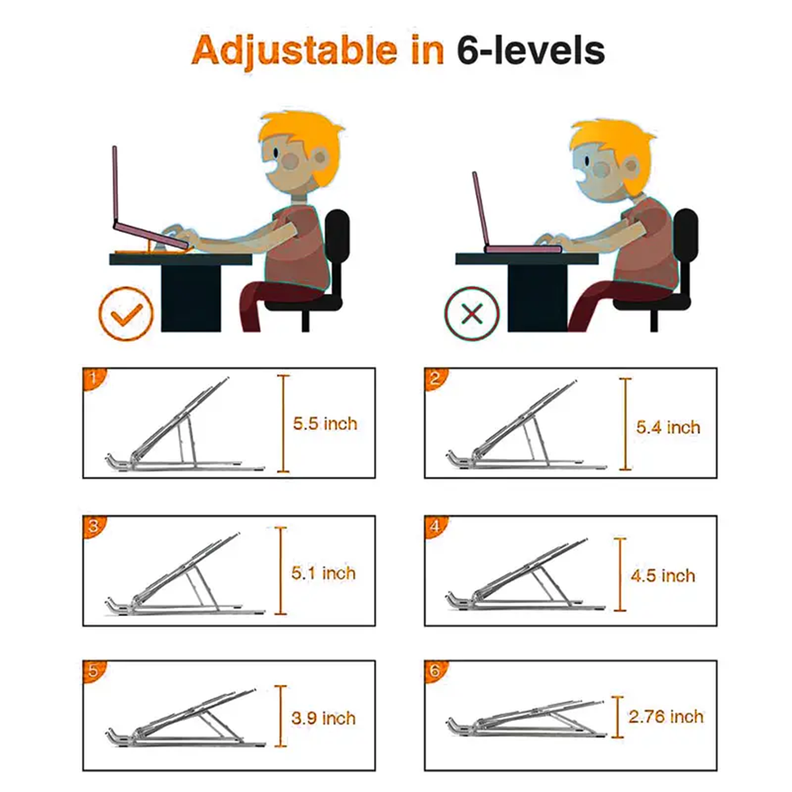 Adjustable in 6-levels

1
5.5 inch

2
5.4 inch

3
5.1 inch

4
4.5 inch

5
3.9 inch

6
2.76 inch