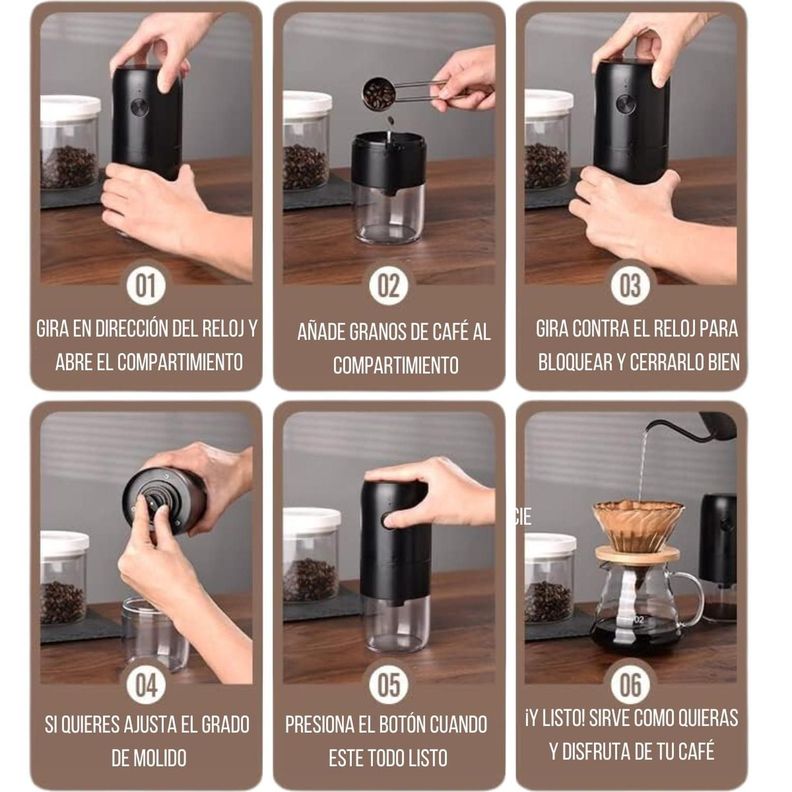 01

GIRA EN DIRECCIÓN DEL RELOJ Y ABRE EL COMPARTIMIENTO

02

AÑADE GRANOS DE CAFÉ AL COMPARTIMIENTO

03

GIRA CONTRA EL RELOJ PARA BLOQUEAR Y CERRARLO BIEN

04

SI QUIERES AJUSTA EL GRADO DE MOLIDO

05

PRESIONA EL BOTÓN CUANDO ESTE TODO LISTO

CIE

02

06

¡Y LISTO! SIRVE COMO QUIERAS Y DISFRUTA DE TU CAFÉ