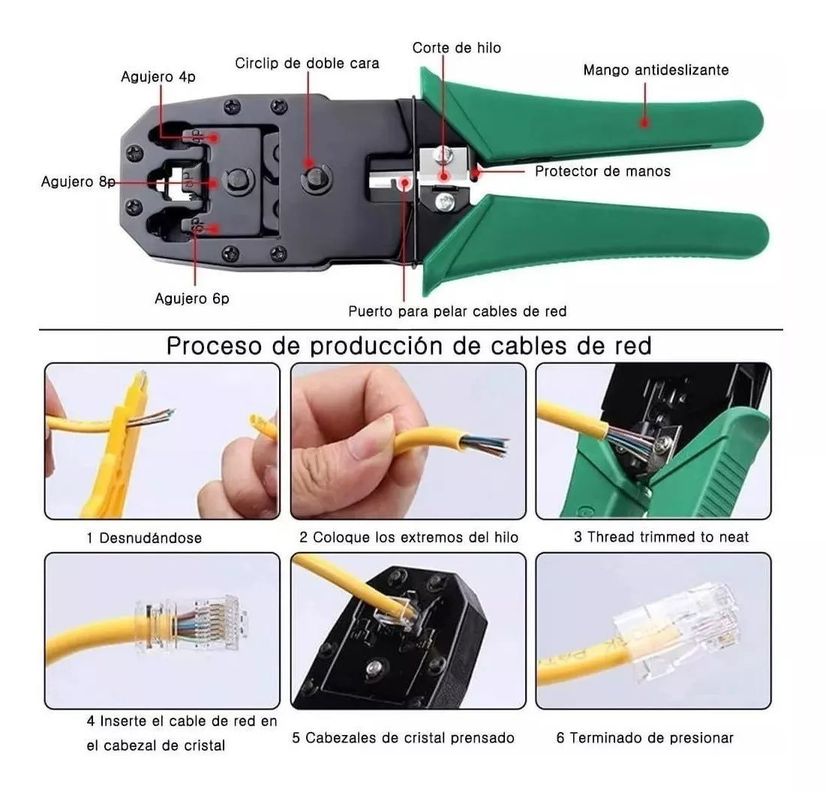 Agujero 4p
Circlip de doble cara
Corte de hilo
Mango antideslizante
Agujero 8p
Protector de manos
Agujero 6p
Puerto para pelar cables de red

Proceso de producción de cables de red

1 Desnudándose
2 Coloque los extremos del hilo
3 Thread trimmed to neat
4 Inserte el cable de red en el cabezal de cristal
5 Cabezales de cristal prensado
6 Terminado de presionar