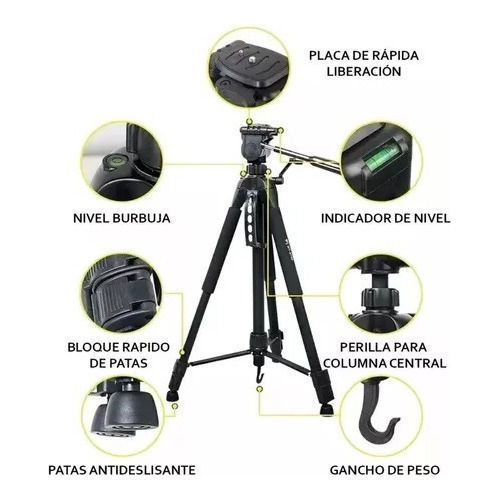 PLACA DE RÁPIDA LIBERACIÓN

NIVEL BURBUJA

INDICADOR DE NIVEL

BLOQUE RAPIDO DE PATAS

PERILLA PARA COLUMNA CENTRAL

PATAS ANTIDESLISANTE

GANCHO DE PESO