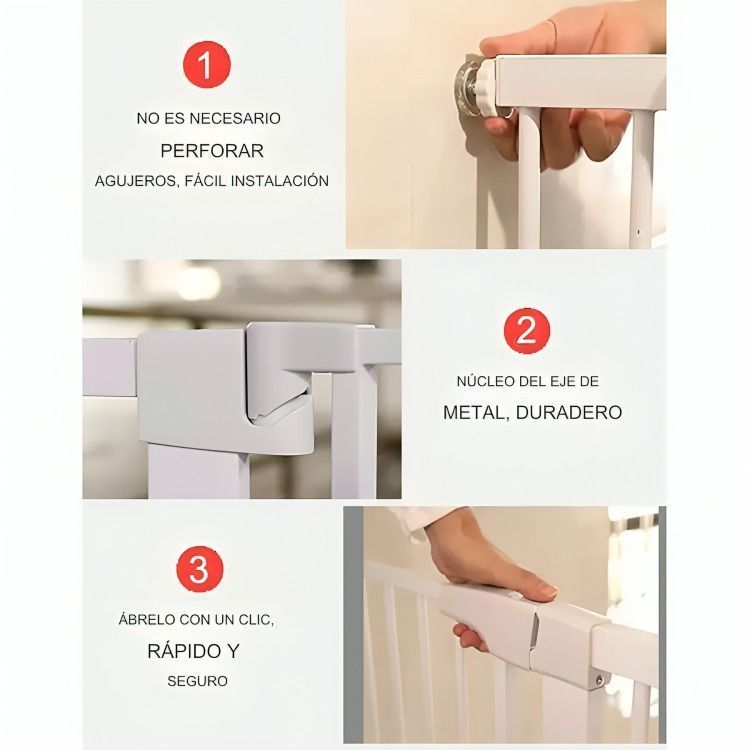 1

NO ES NECESARIO

PERFORAR

AGUJEROS, FÁCIL INSTALACIÓN

2

NÚCLEO DEL EJE DE

METAL, DURADERO

3

ÁBRELO CON UN CLIC,

RÁPIDO Y

SEGURO