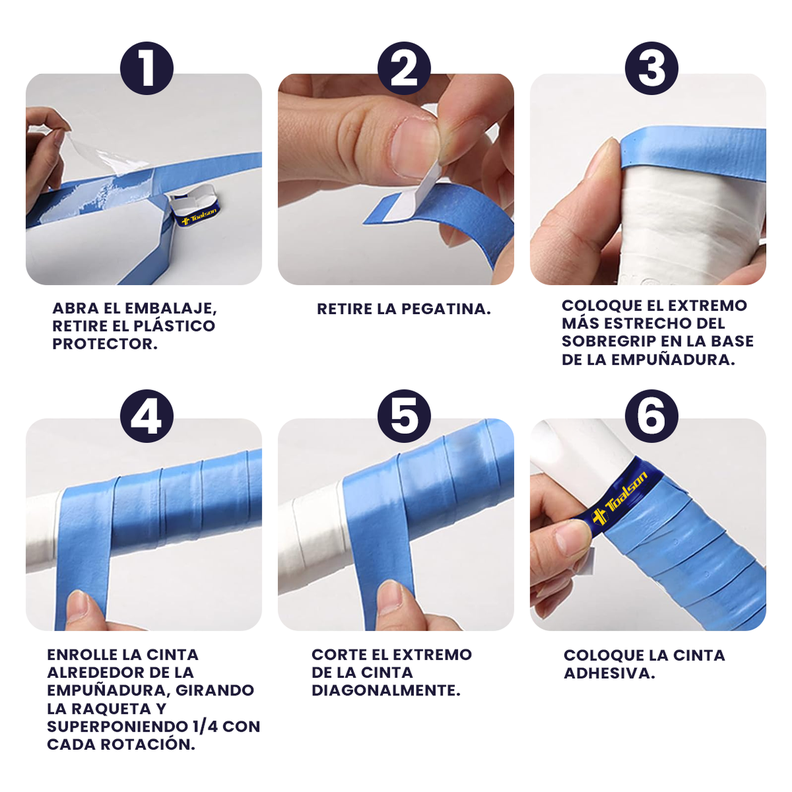 1

Toalson

ABRA EL EMBALAJE, RETIRE EL PLÁSTICO PROTECTOR.

2

RETIRE LA PEGATINA.

3

COLOQUE EL EXTREMO MÁS ESTRECHO DEL SOBREGRIP EN LA BASE DE LA EMPUÑADURA.

4

ENROLLE LA CINTA ALREDEDOR DE LA EMPUÑADURA, GIRANDO LA RAQUETA Y SUPERPONIENDO 1/4 CON CADA ROTACIÓN.

5

CORTE EL EXTREMO DE LA CINTA DIAGONALMENTE.

6

Toalson

COLOQUE LA CINTA ADHESIVA.