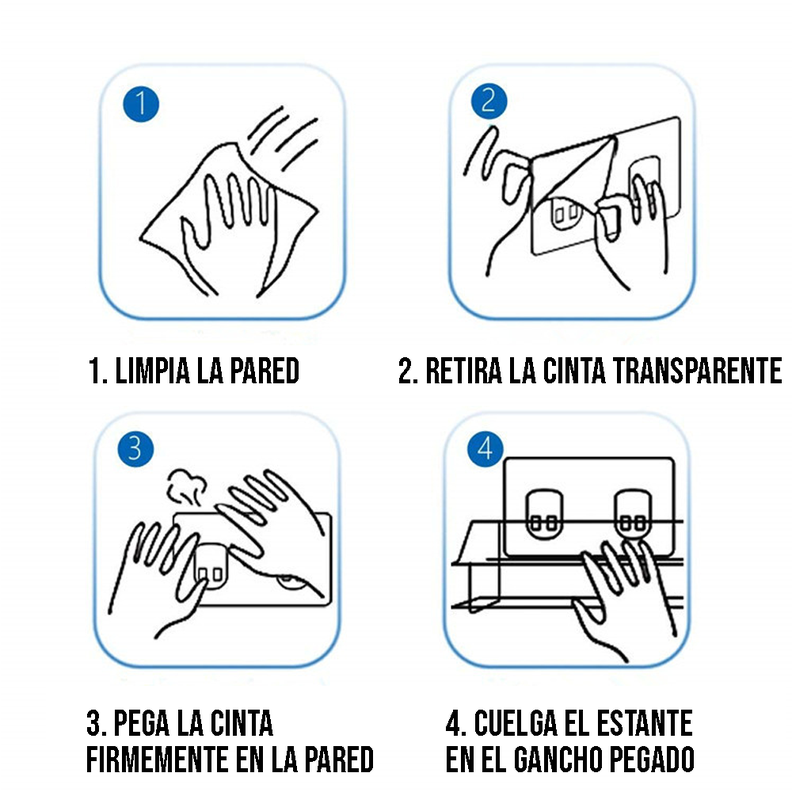 1

1. LIMPIA LA PARED

2

2. RETIRA LA CINTA TRANSPARENTE

3

3. PEGA LA CINTA FIRMEMENTE EN LA PARED

4

4. CUELGA EL ESTANTE EN EL GANCHO PEGADO