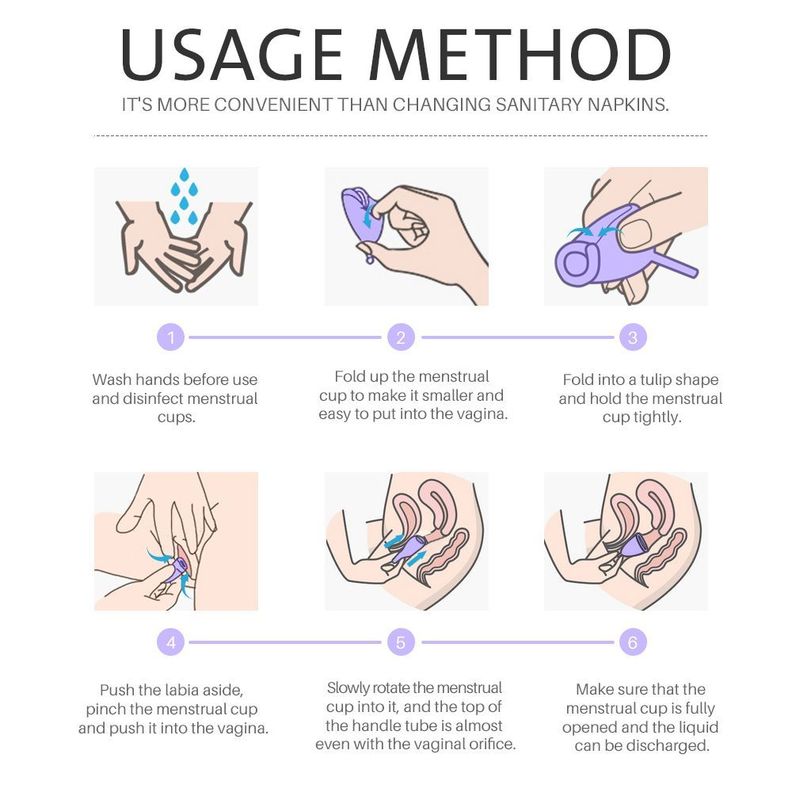 USAGE METHOD

IT'S MORE CONVENIENT THAN CHANGING SANITARY NAPKINS.

1

Wash hands before use and disinfect menstrual cups.

2

Fold up the menstrual cup to make it smaller and easy to put into the vagina.

3

Fold into a tulip shape and hold the menstrual cup tightly.

4

Push the labia aside, pinch the menstrual cup and push it into the vagina.

5

Slowly rotate the menstrual cup into it, and the top of the handle tube is almost even with the vaginal orifice.

6

Make sure that the menstrual cup is fully opened and the liquid can be discharged.