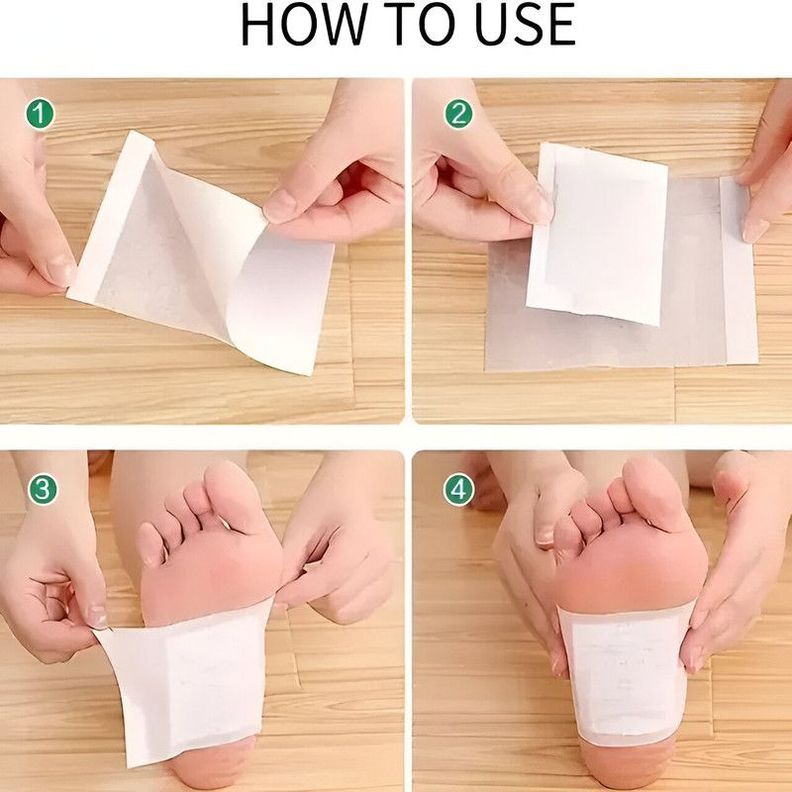 HOW TO USE

1

2

3

4