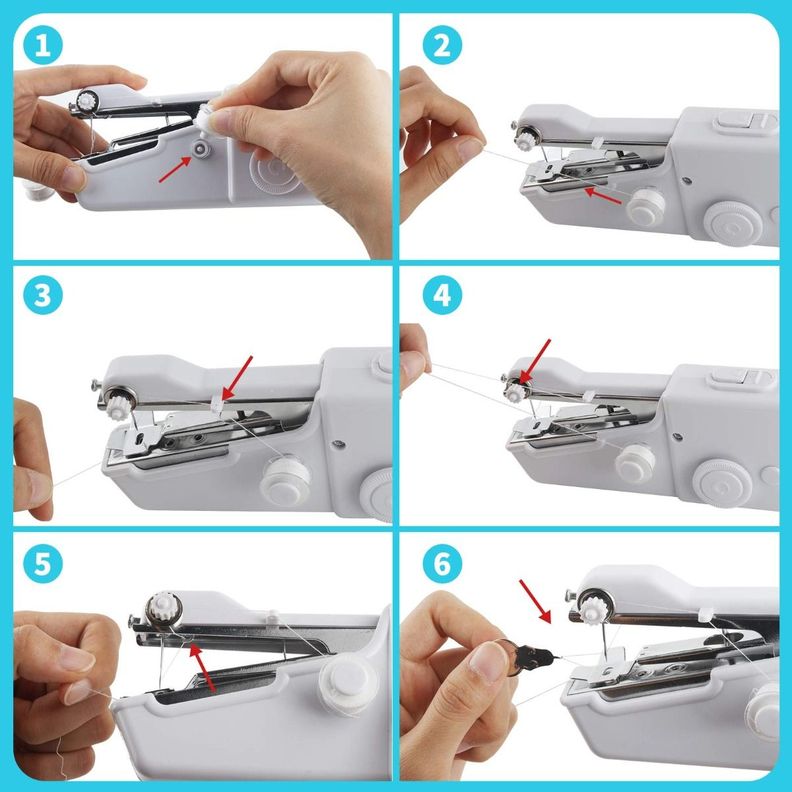 1

2

3

4

5

6