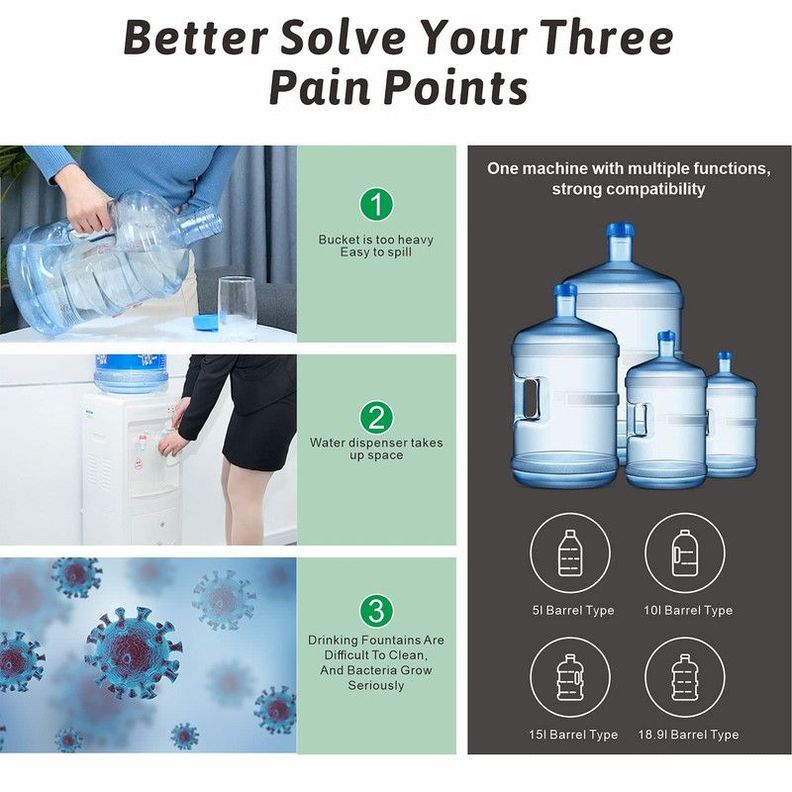 Better Solve Your Three Pain Points

1
Bucket is too heavy
Easy to spill

2
Water dispenser takes up space

3
Drinking Fountains Are Difficult To Clean, And Bacteria Grow Seriously

One machine with multiple functions, strong compatibility

5l Barrel Type
10l Barrel Type
15l Barrel Type
18.9l Barrel Type