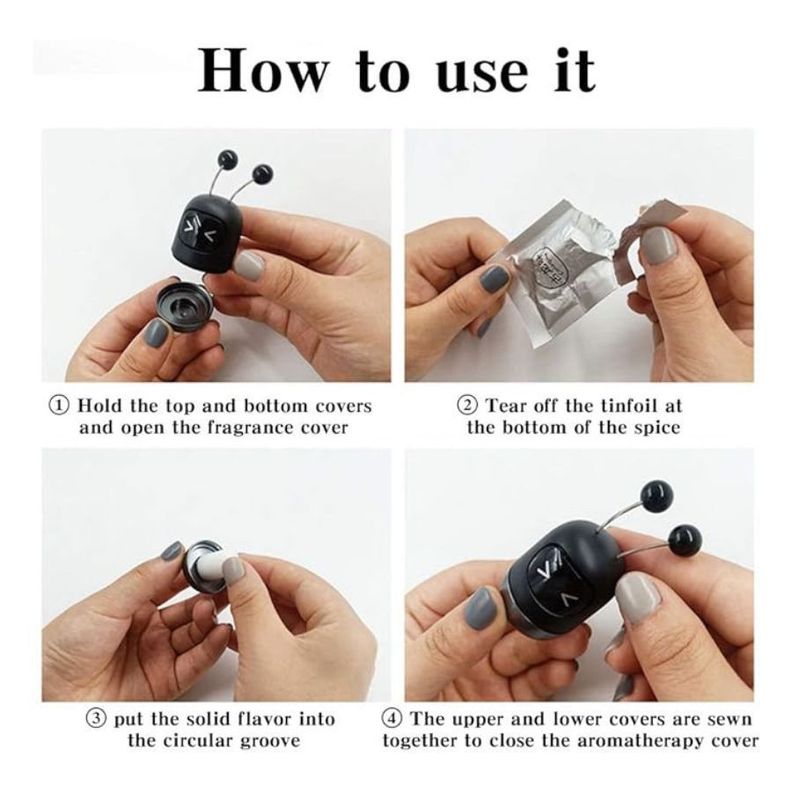 How to use it

① Hold the top and bottom covers and open the fragrance cover

② Tear off the tinfoil at the bottom of the spice

③ put the solid flavor into the circular groove

④ The upper and lower covers are sewn together to close the aromatherapy cover